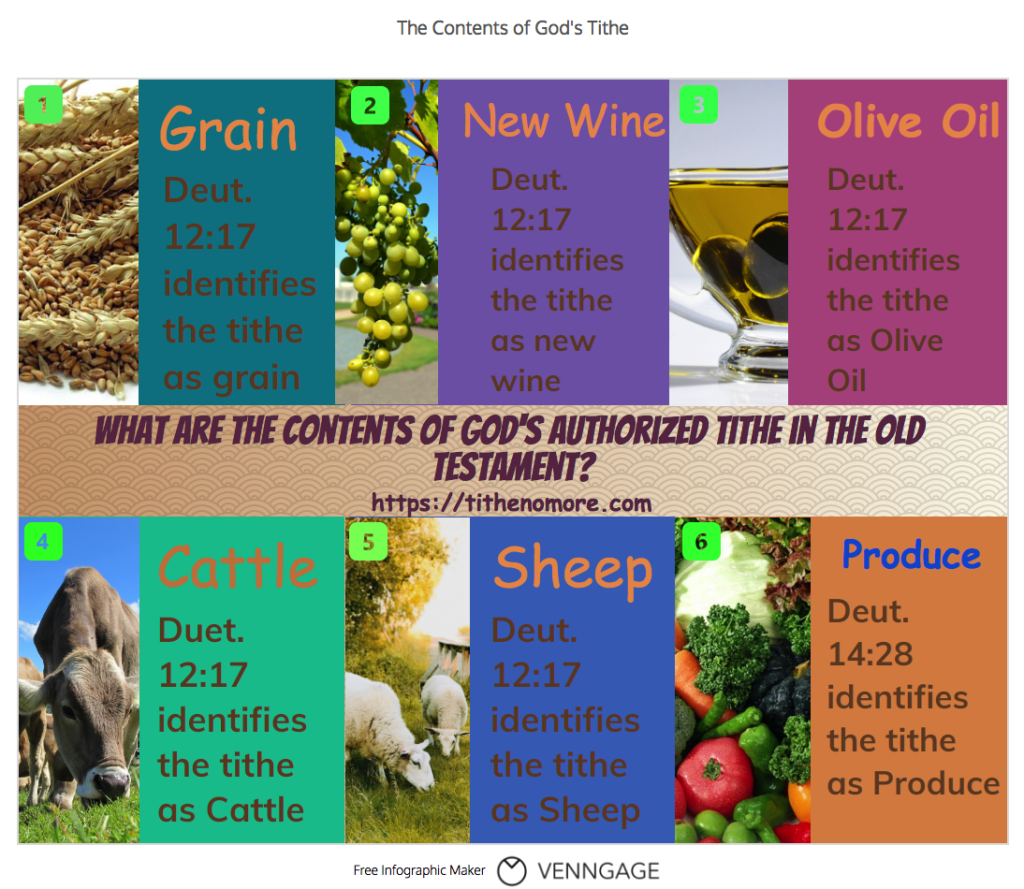 The Contents of God's Tithe

1

Grain

Deut. 12:17 identifies the tithe as grain

2

New Wine

Deut. 12:17 identifies the tithe as new wine

3

Olive Oil

Deut. 12:17 identifies the tithe as Olive Oil

WHAT ARE THE CONTENTS OF GOD'S AUTHORIZED TITHE IN THE OLD TESTAMENT?

https://tithenomore.com

4

Cattle

Duet. 12:17 identifies the tithe as Cattle

5

Sheep

Deut. 12:17 identifies the tithe as Sheep

6

Produce

Deut. 14:28 identifies the tithe as Produce

Free Infographic Maker VENNGAGE